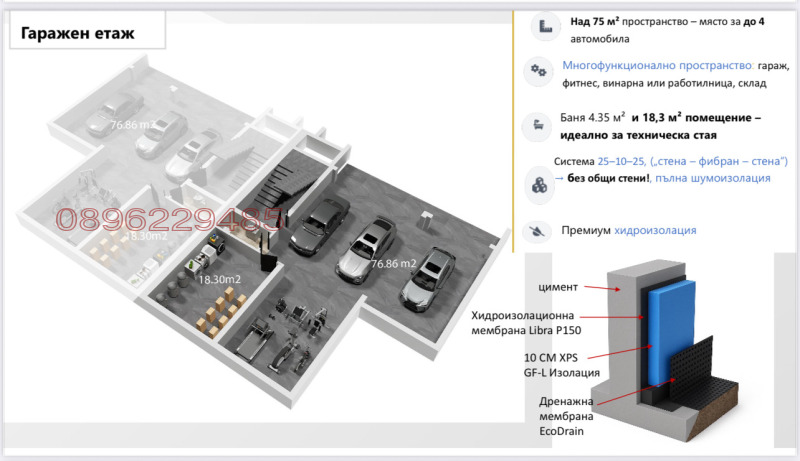 Гаражен етаж

76.86 m2

0896229485

18.30m2

18.30m2

76.86 m2

Над 75 м² пространство – място за до 4 автомобила

Многофункционално пространство: гараж, фитнес, винарна или работилница, склад

Баня 4.35 м² и 18,3 м² помещение – идеално за техническа стая

Система 25–10–25, („стена – фибран – стена") → без общи стени!, пълна шумоизолация

Премиум хидроизолация

цимент

Хидроизолационна мембрана Libra P150

10 CM XPS GF-L Изолация

Дренажна мембрана EcoDrain